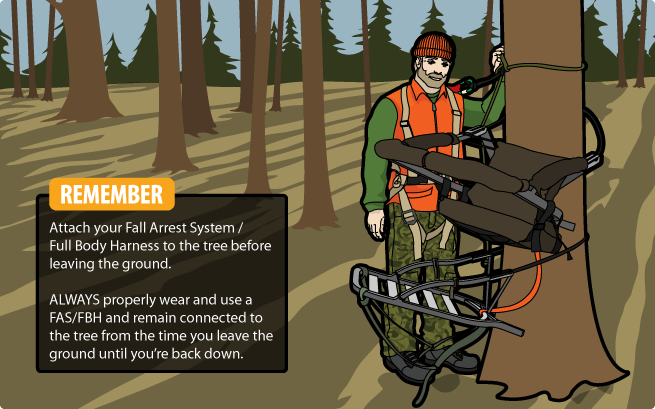 REMEMBER

Attach your Fall Arrest System / Full Body Harness to the tree before leaving the ground.

ALWAYS properly wear and use a FAS/FBH and remain connected to the tree from the time you leave the ground until you're back down.